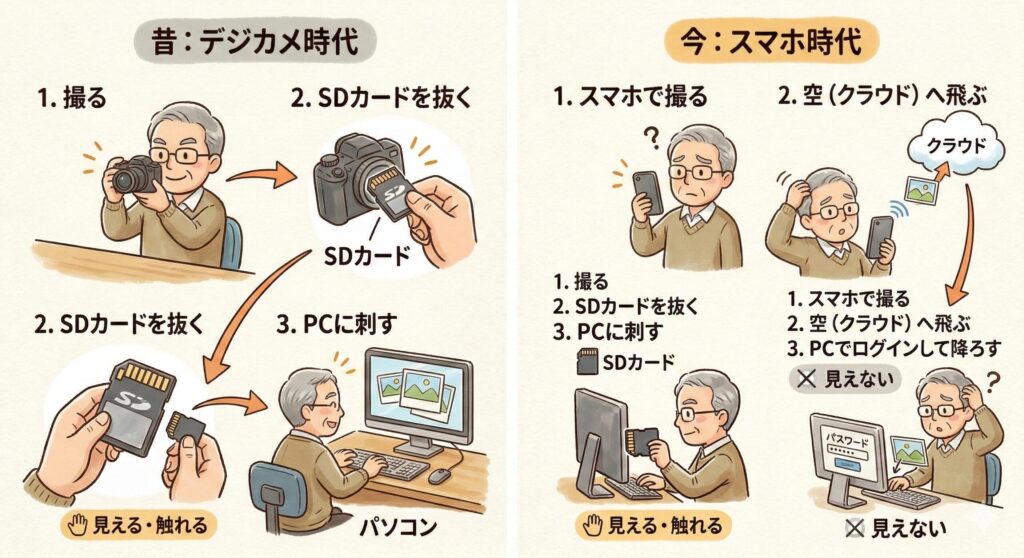 昔：デジカメ時代

1. 撮る

2. SDカードを抜く

SD

SDカード

2. SDカードを抜く

SD

3. PCに刺す

見える・触れる

パソコン

今：スマホ時代

1. スマホで撮る

?

2. 空（クラウド）へ飛ぶ

クラウド

1. 撮る
2. SDカードを抜く
3. PCに刺す

SDカード

見える・触れる

1. スマホで撮る
2. 空（クラウド）へ飛ぶ
3. PCでログインして降ろす

見えない

?

パスワード

見えない